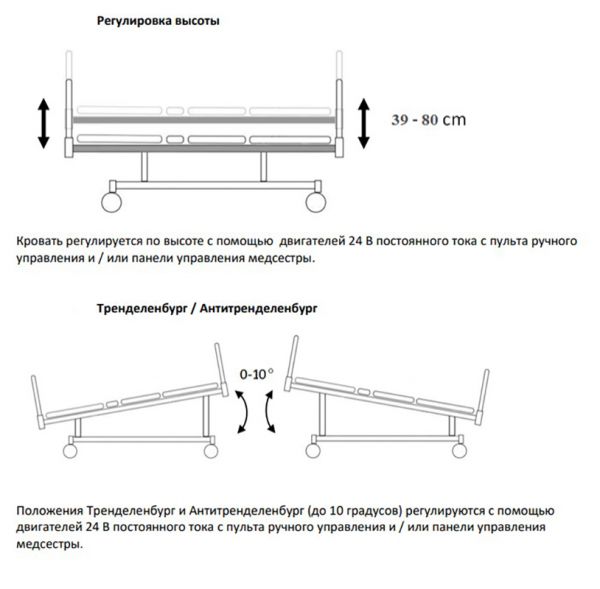 Регулировка высоты

39 - 80 cm

Кровать регулируется по высоте с помощью двигателей 24 В постоянного тока с пульта ручного управления и / или панели управления медсестры.

Тренделенбург / Антитренделенбург

0-10°

Положения Тренделенбург и Антитренделенбург (до 10 градусов) регулируются с помощью двигателей 24 В постоянного тока с пульта ручного управления и / или панели управления медсестры.