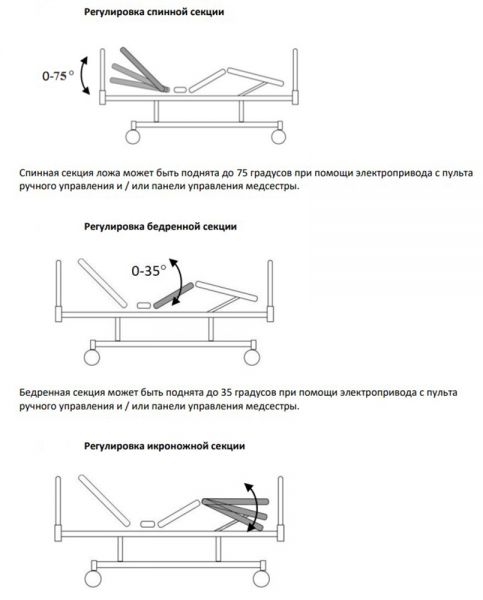 Регулировка спинной секции

0-75°

Спинная секция ложа может быть поднята до 75 градусов при помощи электропривода с пульта ручного управления и / или панели управления медсестры.

Регулировка бедренной секции

0-35°

Бедренная секция может быть поднята до 35 градусов при помощи электропривода с пульта ручного управления и / или панели управления медсестры.

Регулировка икроножной секции